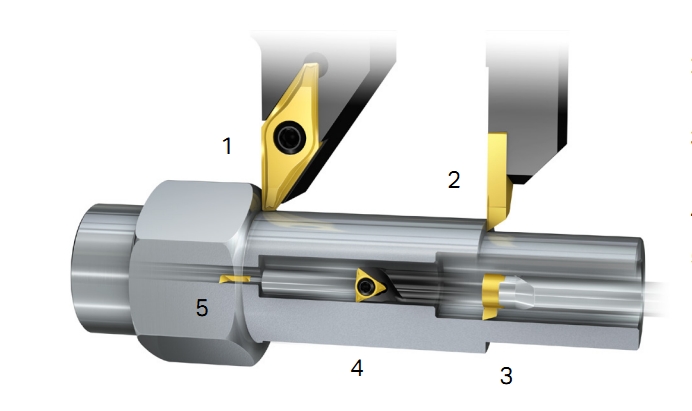 1

2

5

4

3